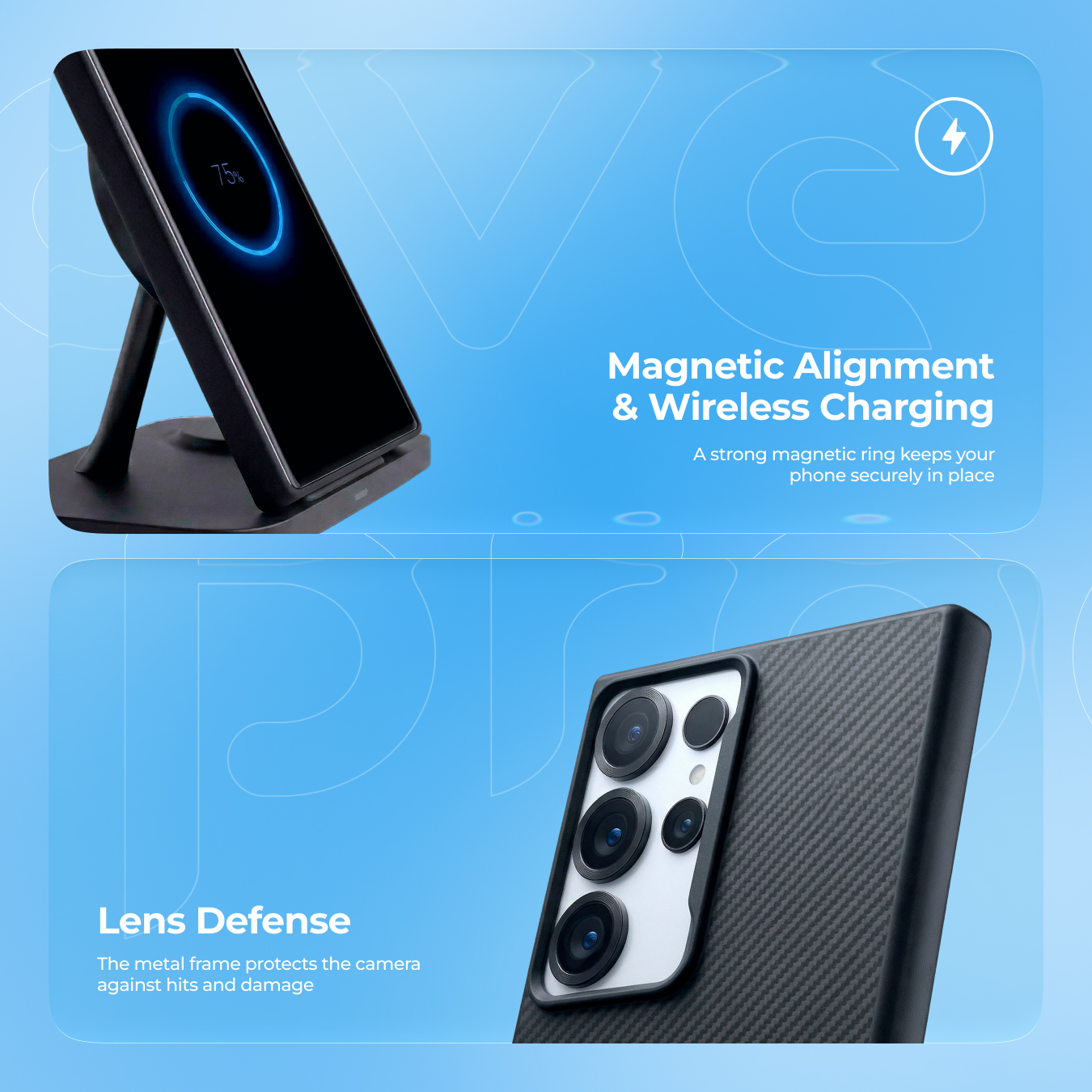 75%

Magnetic Alignment & Wireless Charging

A strong magnetic ring keeps your phone securely in place

Lens Defense

The metal frame protects the camera against hits and damage